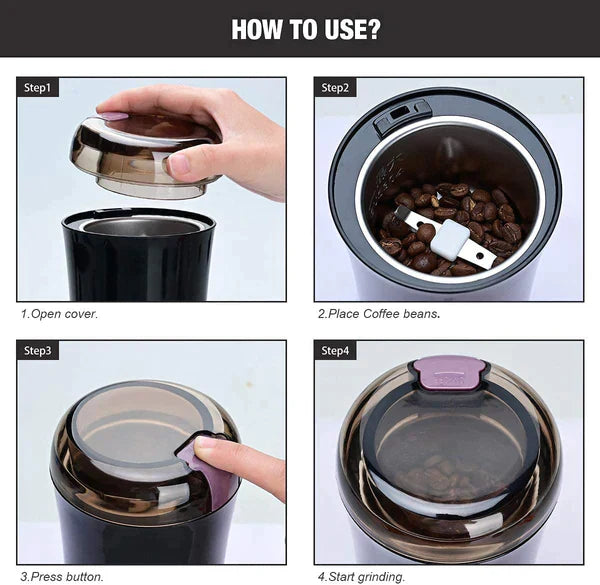 HOW TO USE?

Step1

1.Open cover.

Step2

2.Place Coffee beans.

Step3

3.Press button.

Step4

4.Start grinding.